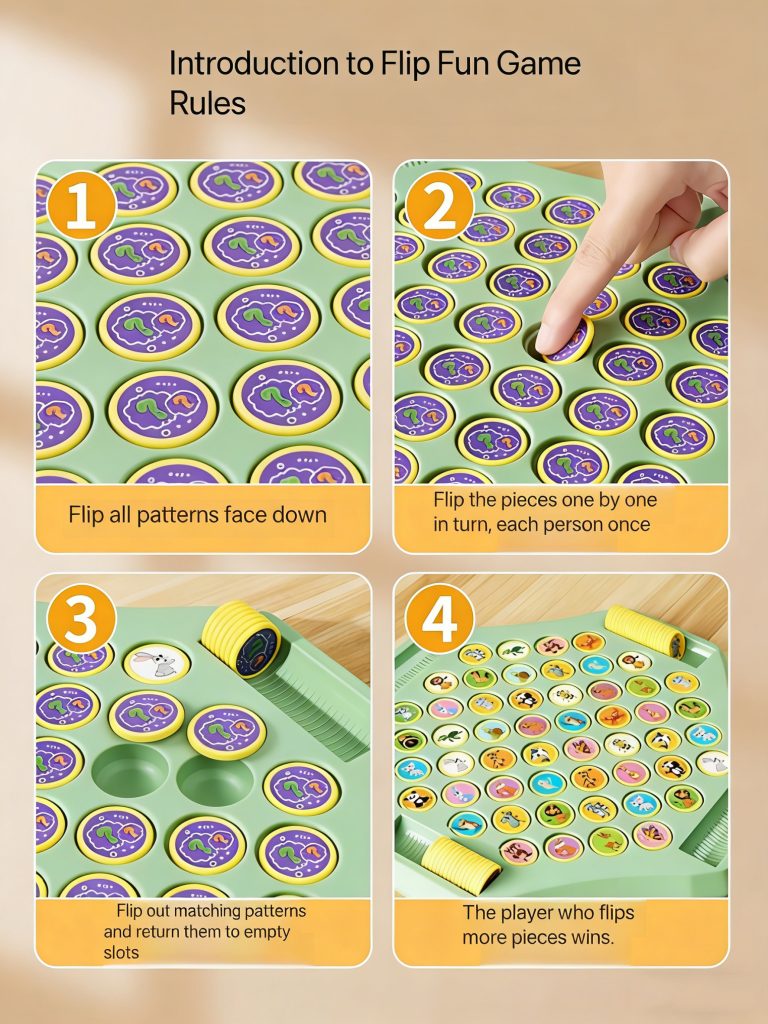 Introduction to Flip Fun Game Rules

1

Flip all patterns face down

2

Flip the pieces one by one in turn, each person once

3

Flip out matching patterns and return them to empty slots

4

The player who flips more pieces wins.